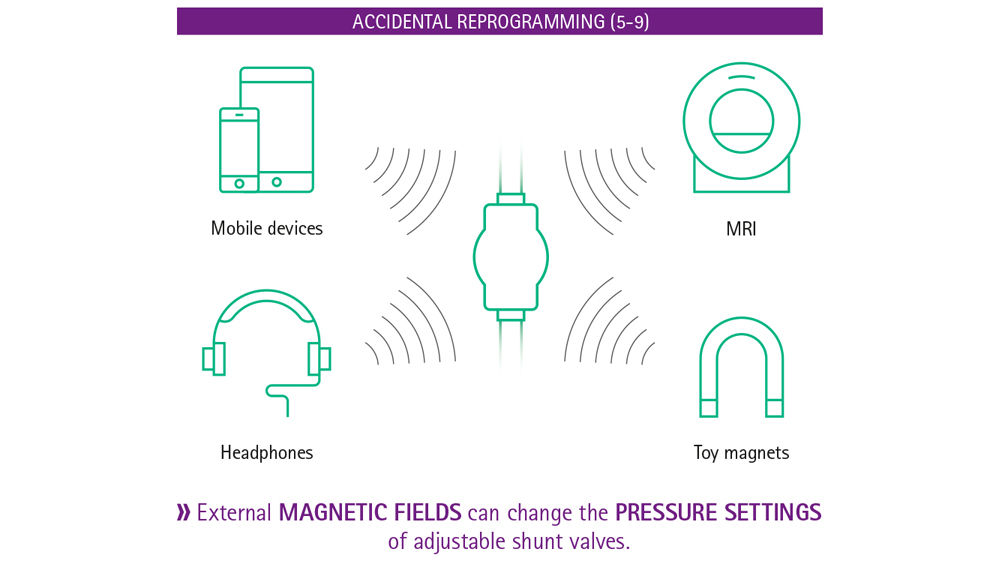 ACCIDENTAL REPROGRAMMING (5-9)

Mobile devices

MRI

Headphones

Toy magnets

» External MAGNETIC FIELDS can change the PRESSURE SETTINGS of adjustable shunt valves.